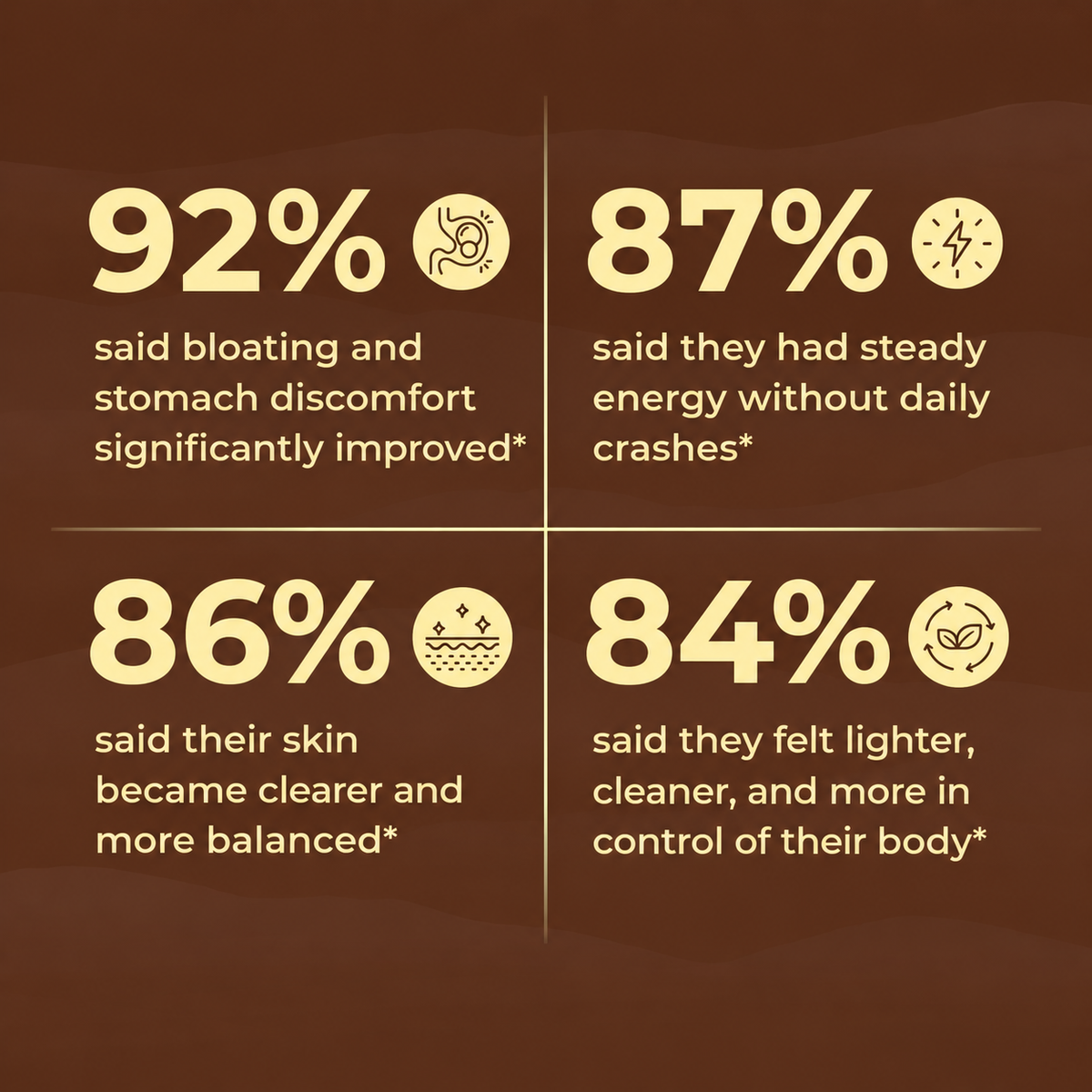 92%

said bloating and stomach discomfort significantly improved*

87%

said they had steady energy without daily crashes*

86%

said their skin became clearer and more balanced*

84%

said they felt lighter, cleaner, and more in control of their body*